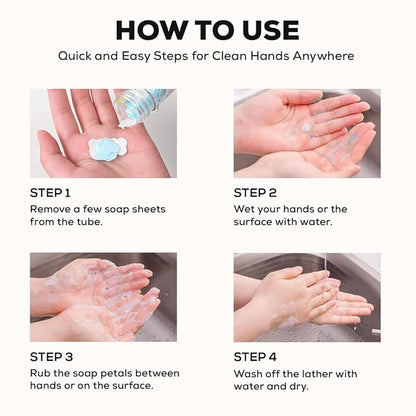 HOW TO USE

Quick and Easy Steps for Clean Hands Anywhere

STEP 1

Remove a few soap sheets from the tube.

STEP 2

Wet your hands or the surface with water.

STEP 3

Rub the soap petals between hands or on the surface.

STEP 4

Wash off the lather with water and dry.